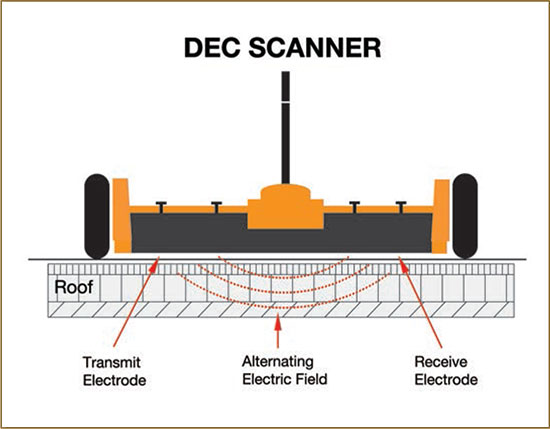 DEC SCANNER

Roof

Transmit Electrode

Alternating Electric Field

Receive Electrode