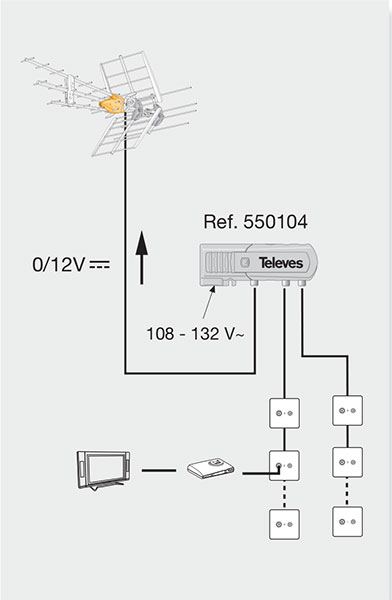 Ref. 550104

Televes

0/12V ⎓

108 - 132 V~