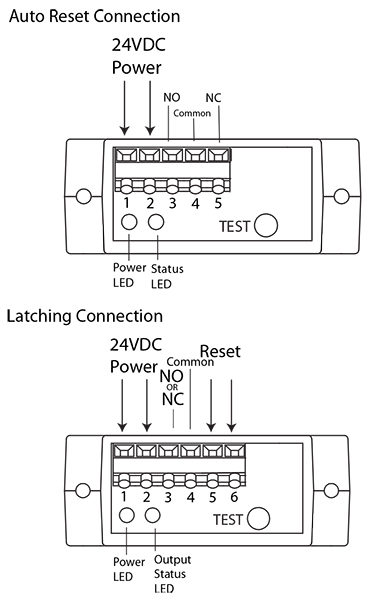 Auto Reset Connection

24VDC
Power

NO
Common
NC

1 2 3 4 5

TEST

Power
LED

Status
LED

Latching Connection

24VDC
Power

NO
OR
NC

Common

Reset

1 2 3 4 5 6

TEST

Power
LED

Output
Status
LED