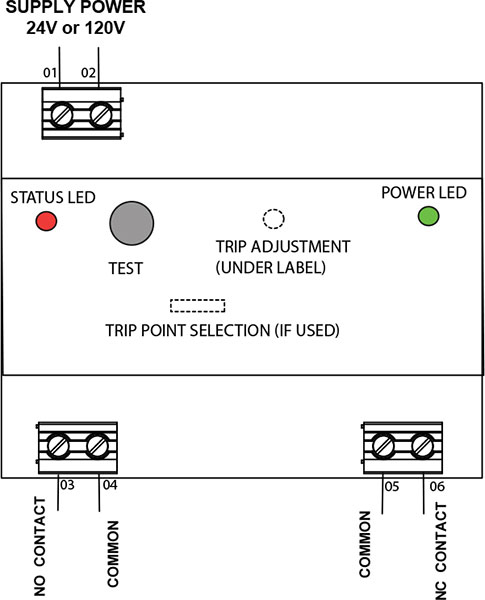 SUPPLY POWER
24V or 120V

01 02

STATUS LED

POWER LED

TEST

TRIP ADJUSTMENT
(UNDER LABEL)

TRIP POINT SELECTION (IF USED)

03 04

05 06

NO CONTACT

COMMON

COMMON

NC CONTACT