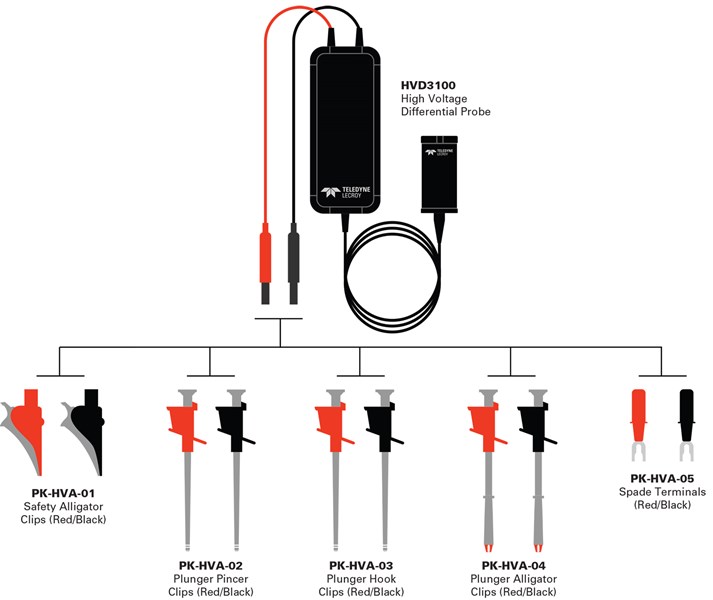 HVD3100
High Voltage
Differential Probe

TELEDYNE
LECROY

TELEDYNE
LECROY

PK-HVA-01
Safety Alligator
Clips (Red/Black)

PK-HVA-02
Plunger Pincer
Clips (Red/Black)

PK-HVA-03
Plunger Hook
Clips (Red/Black)

PK-HVA-04
Plunger Alligator
Clips (Red/Black)

PK-HVA-05
Spade Terminals
(Red/Black)