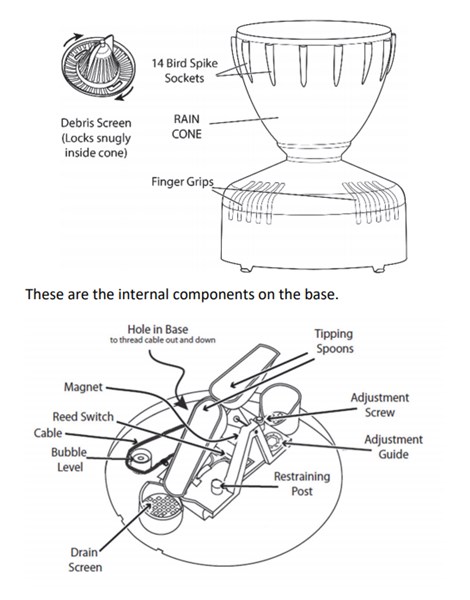 14 Bird Spike Sockets

Debris Screen (Locks snugly inside cone)

RAIN CONE

Finger Grips

These are the internal components on the base.

Hole in Base
to thread cable out and down

Tipping Spoons

Magnet

Adjustment Screw

Reed Switch

Cable

Adjustment Guide

Bubble Level

Restraining Post

Drain Screen