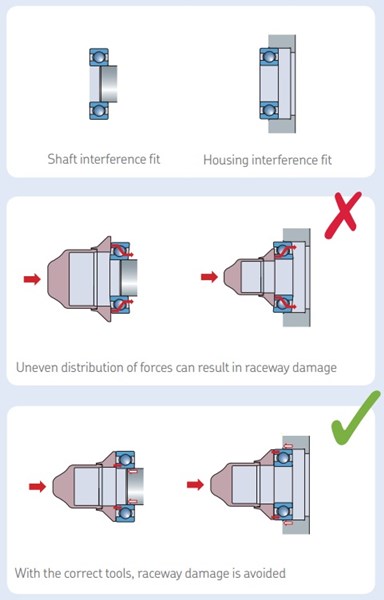 Shaft interference fit

Housing interference fit

Uneven distribution of forces can result in raceway damage

With the correct tools, raceway damage is avoided