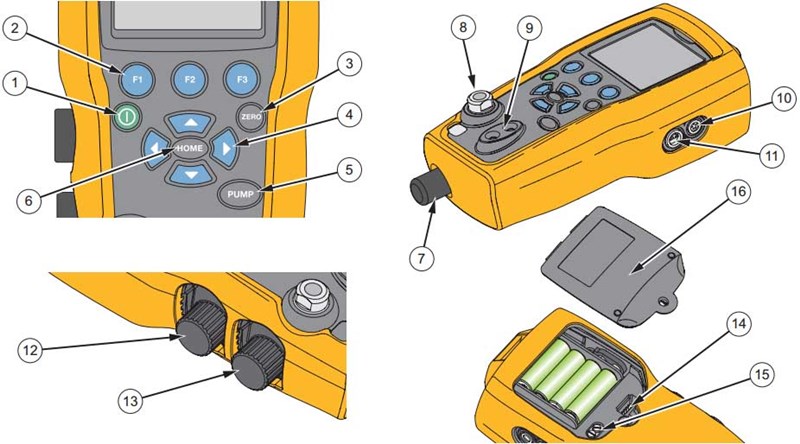 2
F1
F2
F3
3
1
ZERO
4
HOME
6
5
PUMP
8
9
10
11
7
16
12
13
14
15