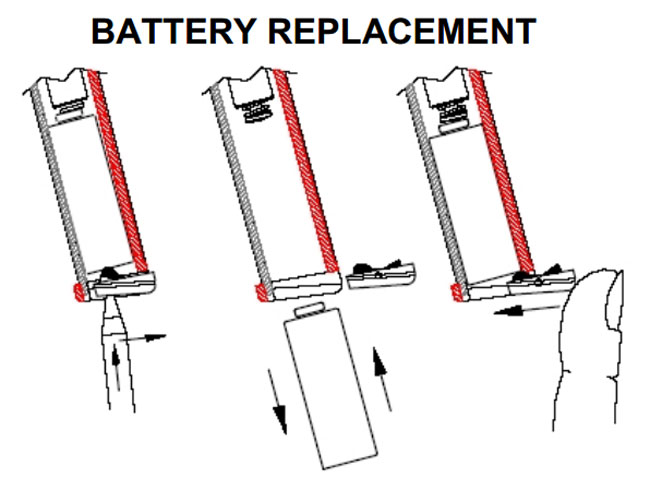 BATTERY REPLACEMENT