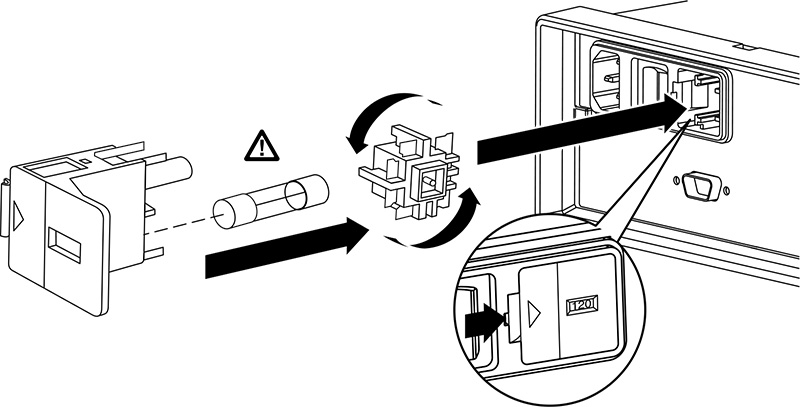 120