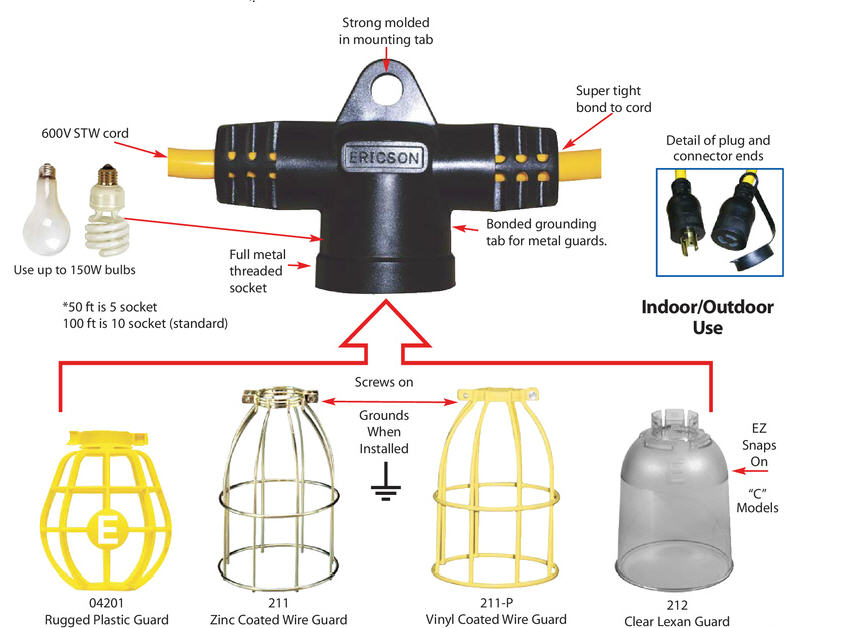 Strong molded in mounting tab

Super tight bond to cord

600V STW cord

ERICSON

Detail of plug and connector ends

Bonded grounding tab for metal guards.

Full metal threaded socket

Use up to 150W bulbs

*50 ft is 5 socket
100 ft is 10 socket (standard)

Indoor/Outdoor Use

Screws on

Grounds When Installed

EZ Snaps On

"C" Models

E

04201
Rugged Plastic Guard

211
Zinc Coated Wire Guard

211-P
Vinyl Coated Wire Guard

212
Clear Lexan Guard