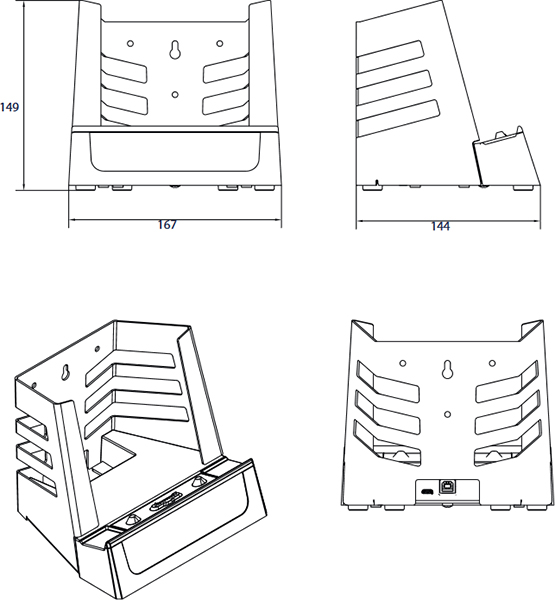 149

167

144