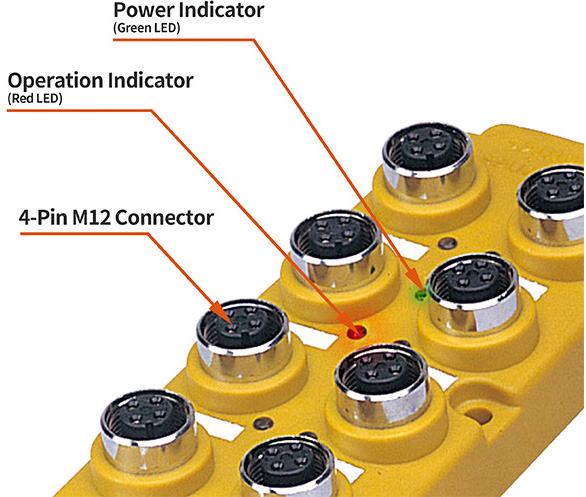 Power Indicator
(Green LED)

Operation Indicator
(Red LED)

4-Pin M12 Connector